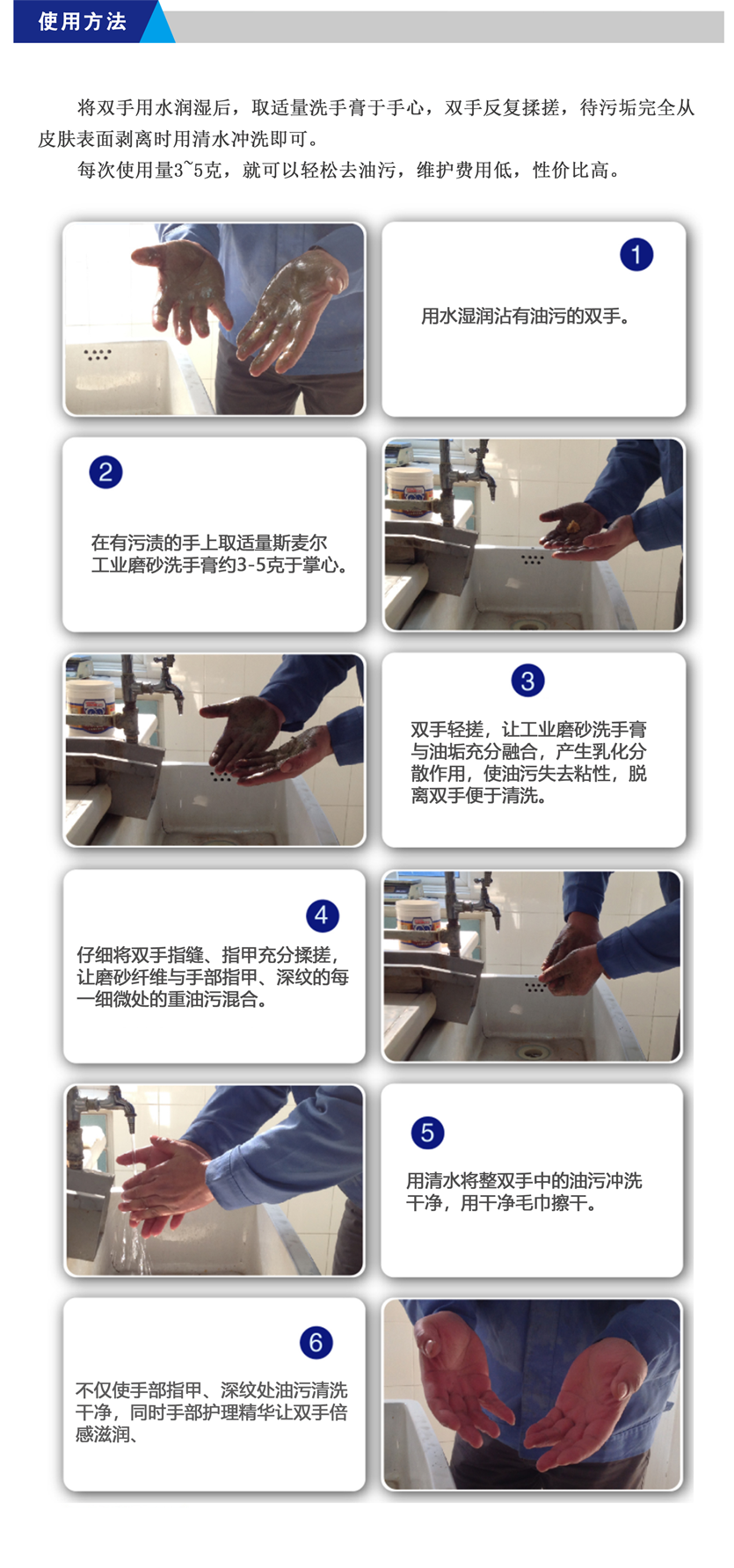 使用方法

将双手用水润湿后，取适量洗手膏于手心，双手反复揉搓，待污垢完全从皮肤表面剥离时用清水冲洗即可。

每次使用量3~5克，就可以轻松去油污，维护费用低，性价比高。

1

用水湿润沾有油污的双手。

2

在有污渍的手上取适量斯麦尔工业磨砂洗手膏约3-5克于掌心。

3

双手轻搓，让工业磨砂洗手膏与油垢充分融合，产生乳化分散作用，使油污失去粘性，脱离双手便于清洗。

4

仔细将双手指缝、指甲充分揉搓，让磨砂纤维与手部指甲、深纹的每一细微处的重油污混合。

5

用清水将整双手中的油污冲洗干净，用干净毛巾擦干。

6

不仅使手部指甲、深纹处油污清洗干净，同时手部护理精华让双手倍感滋润、